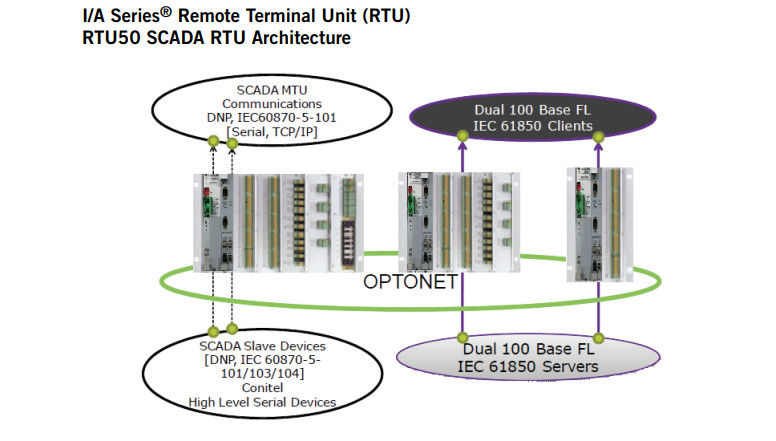 I/A Series® Remote Terminal Unit (RTU)
RTU50 SCADA RTU Architecture

SCADA MTU
Communications
DNP, IEC60870-5-101
[Serial, TCP/IP]

Dual 100 Base FL
IEC 61850 Clients

OPTONET

SCADA Slave Devices
[DNP, IEC 60870-5-101/103/104]
Conitel
High Level Serial Devices

Dual 100 Base FL
IEC 61850 Servers